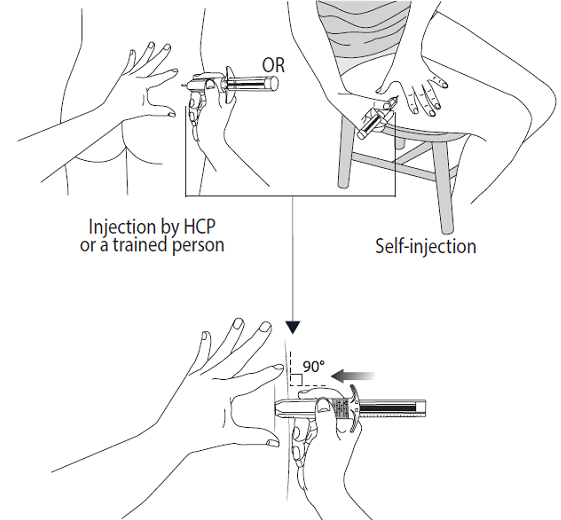 OR

Injection by HCP or a trained person

Self-injection

90°