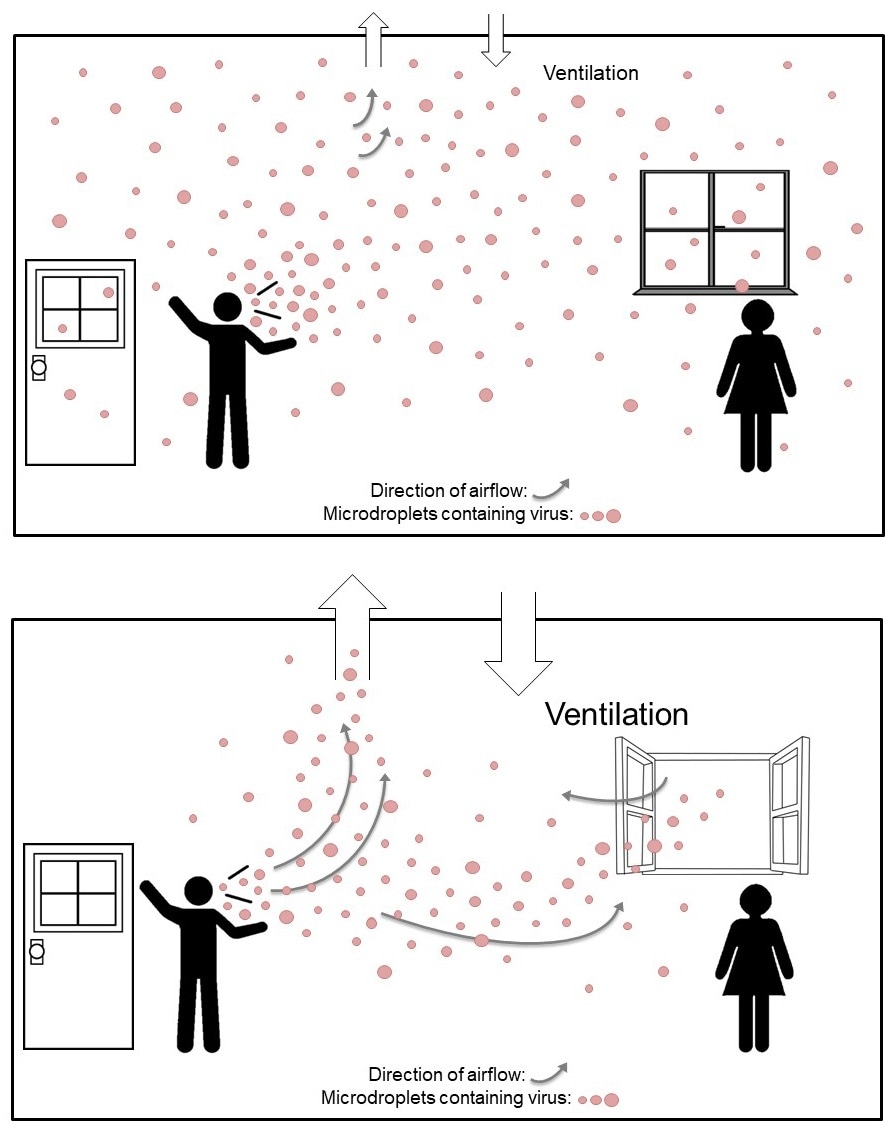 Ventilation

Direction of airflow:
Microdroplets containing virus:

Ventilation

Direction of airflow:
Microdroplets containing virus: