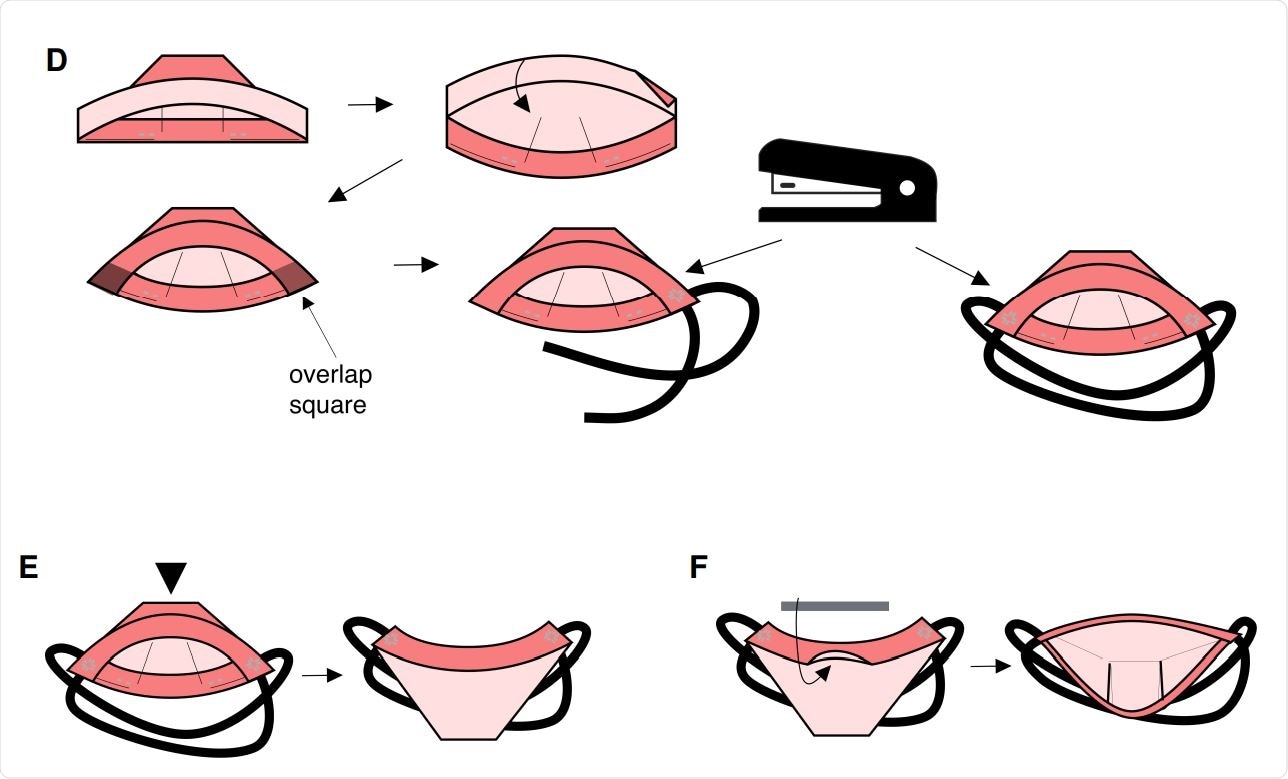 D

overlap square

E

F